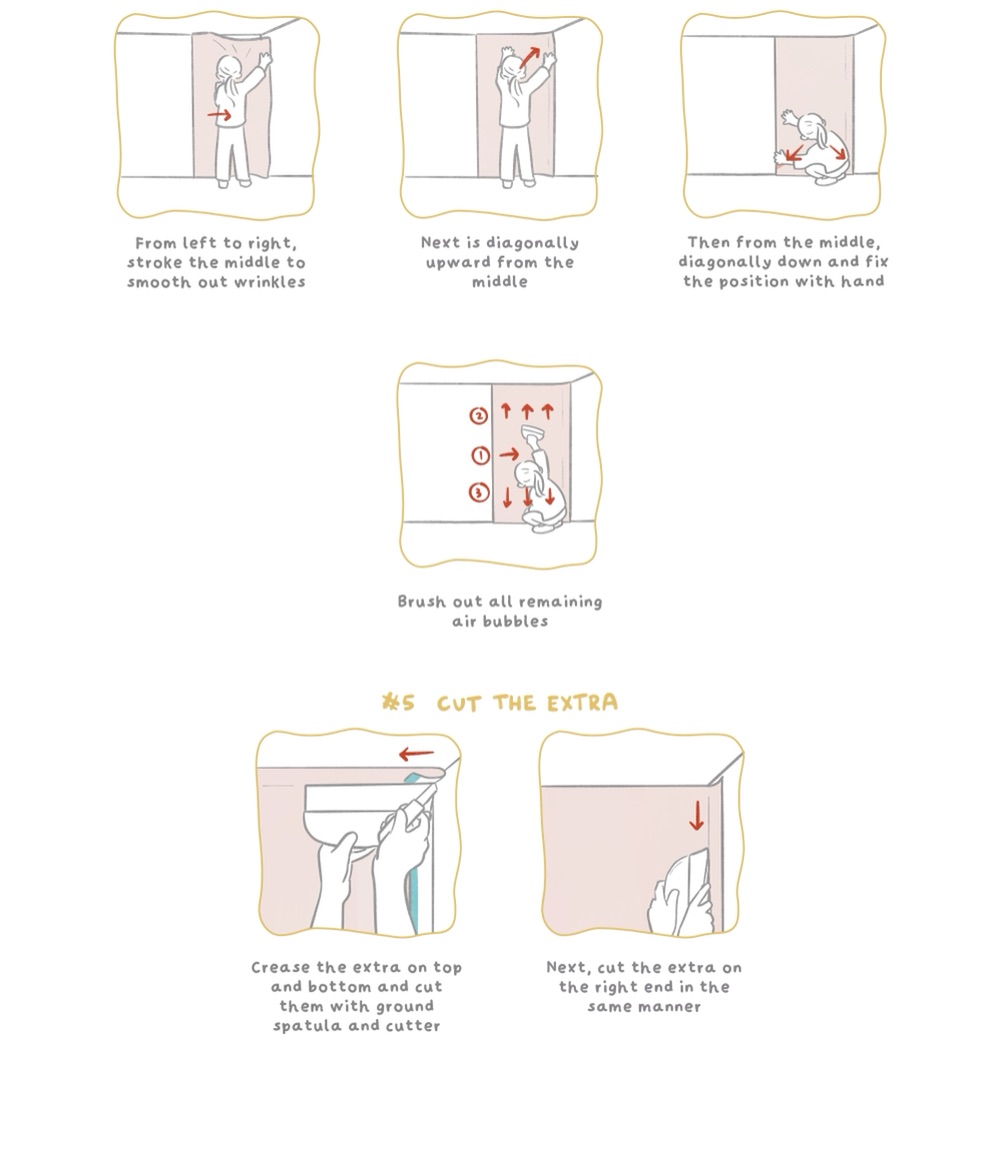 From left to right, stroke the middle to smooth out wrinkles

Next is diagonally upward from the middle

Then from the middle, diagonally down and fix the position with hand

②
①
③

Brush out all remaining air bubbles

#5 CUT THE EXTRA

Crease the extra on top and bottom and cut them with ground spatula and cutter

Next, cut the extra on the right end in the same manner